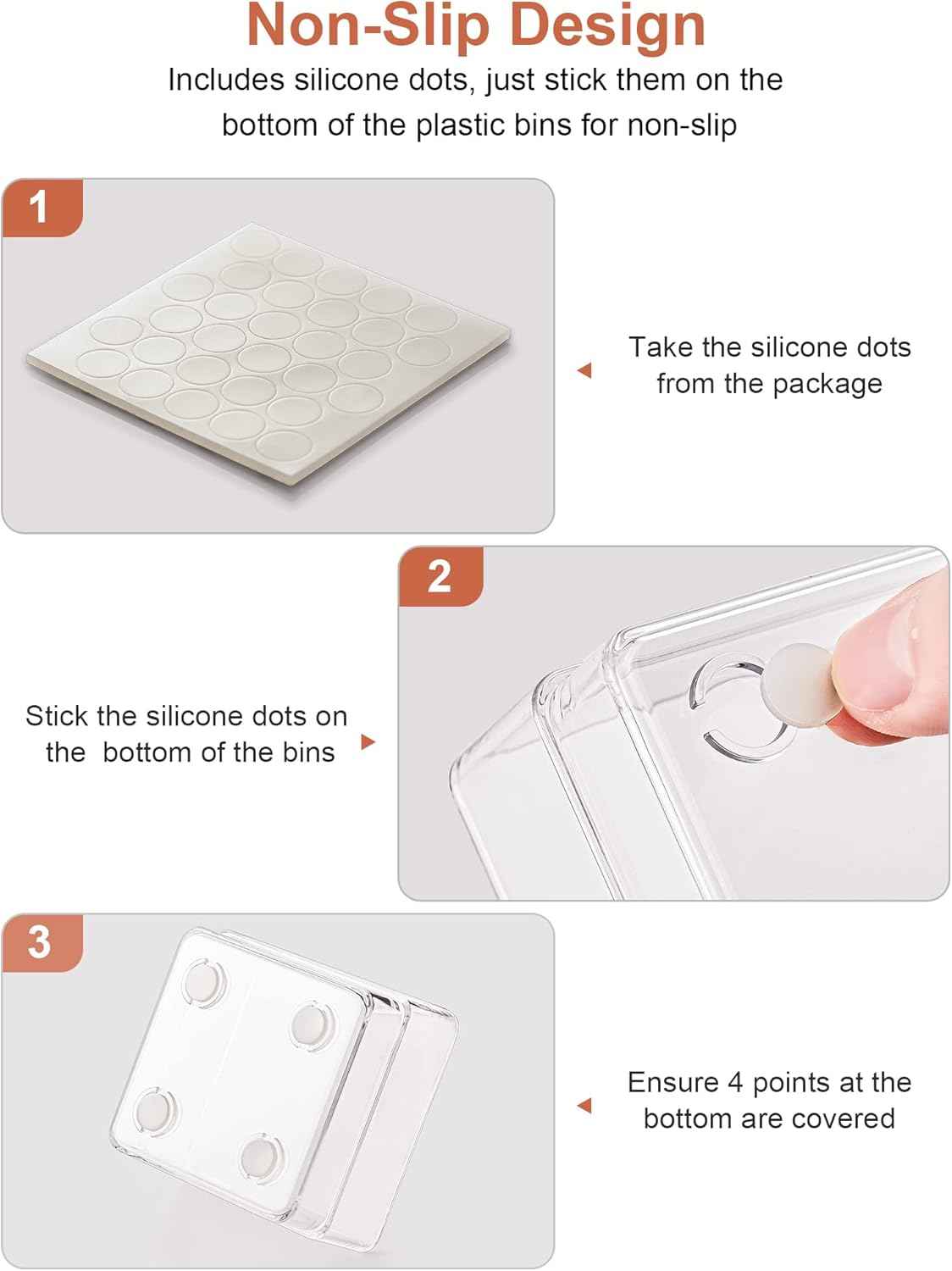 Non-Slip Design

Includes silicone dots, just stick them on the bottom of the plastic bins for non-slip

1

Take the silicone dots from the package

2

Stick the silicone dots on the  bottom of the bins

3

Ensure 4 points at the bottom are covered